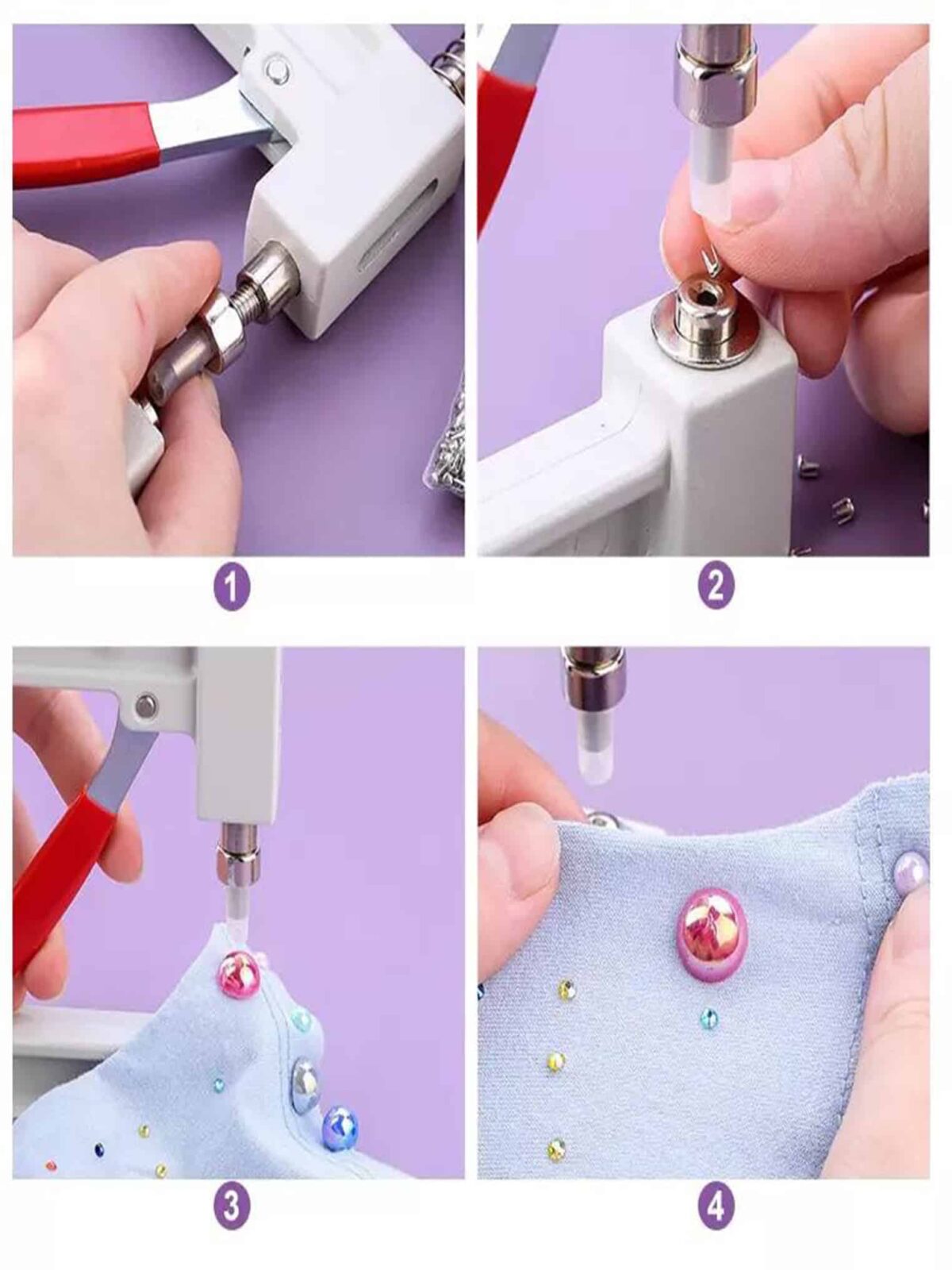 1

2

3

4