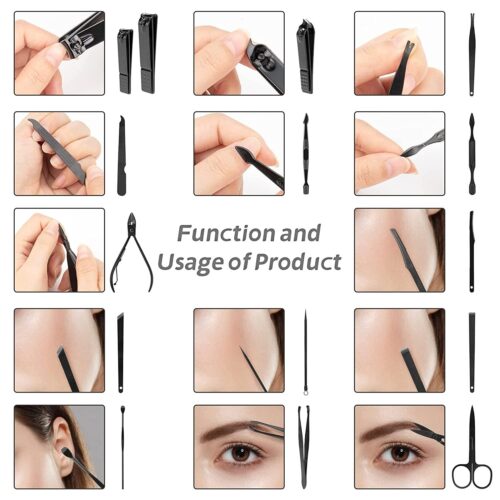 Function and Usage of Product