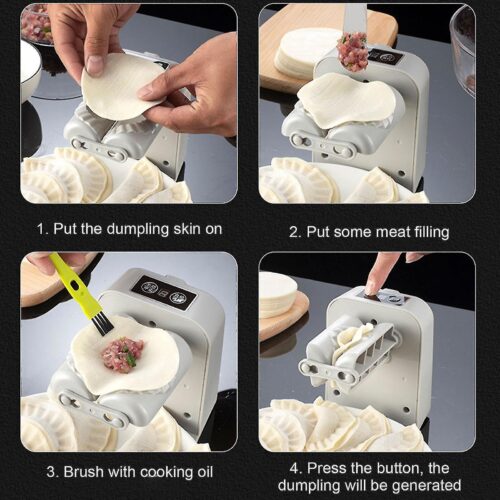 1. Put the dumpling skin on

2. Put some meat filling

3. Brush with cooking oil

4. Press the button, the dumpling will be generated